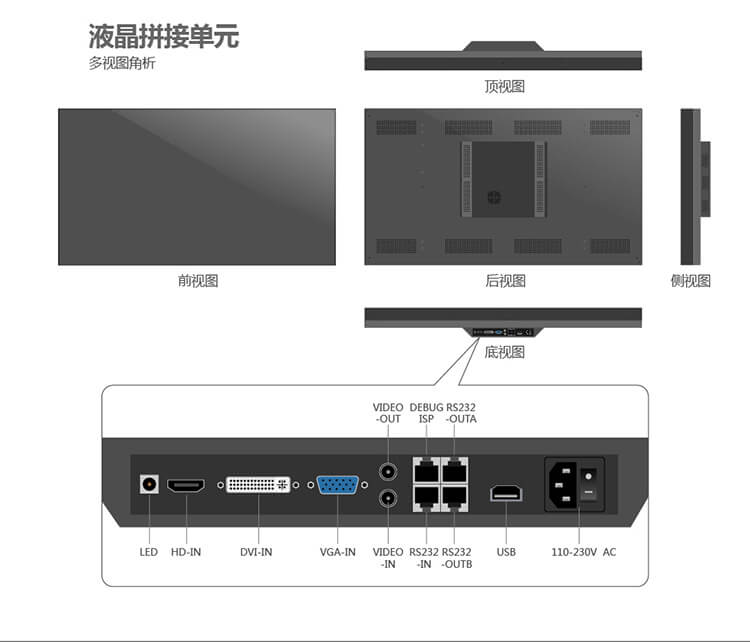 液晶拼接单元
多视图角析

顶视图

前视图

后视图

侧视图

底视图

VIDEO -OUT

DEBUG ISP

RS232 -OUTA

LED

HD-IN

DVI-IN

VGA-IN

VIDEO -IN

RS232 -IN

RS232 -OUTB

USB

110-230V AC